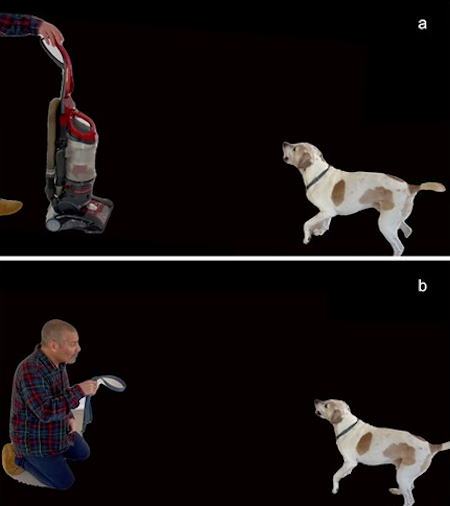 a

b